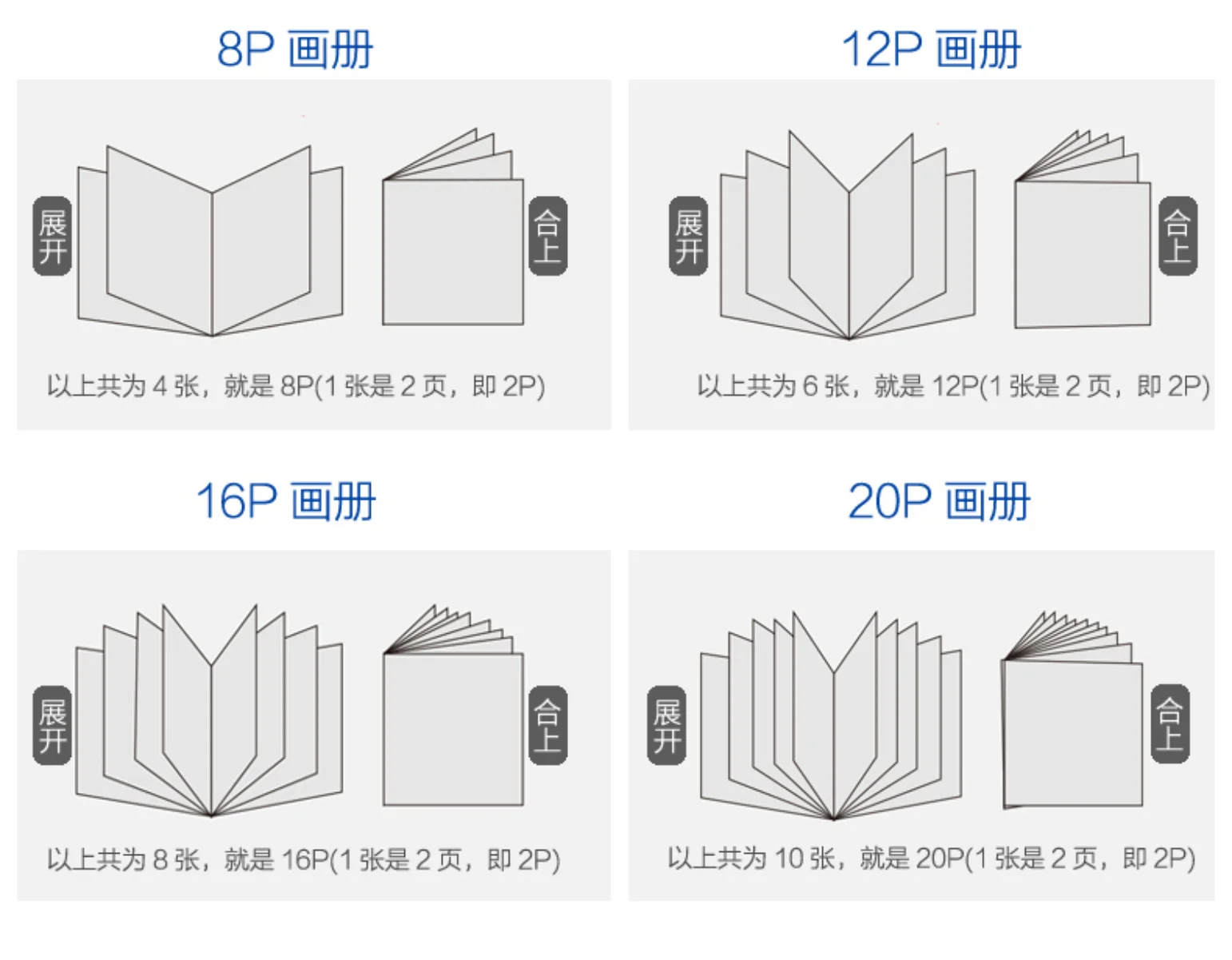 8P 画册

展开

合上

以上共为 4 张，就是 8P(1 张是 2 页，即 2P)

12P 画册

展开

合上

以上共为 6 张，就是 12P(1 张是 2 页，即 2P)

16P 画册

展开

合上

以上共为 8 张，就是 16P(1 张是 2 页，即 2P)

20P 画册

展开

合上

以上共为 10 张，就是 20P(1 张是 2 页，即 2P)